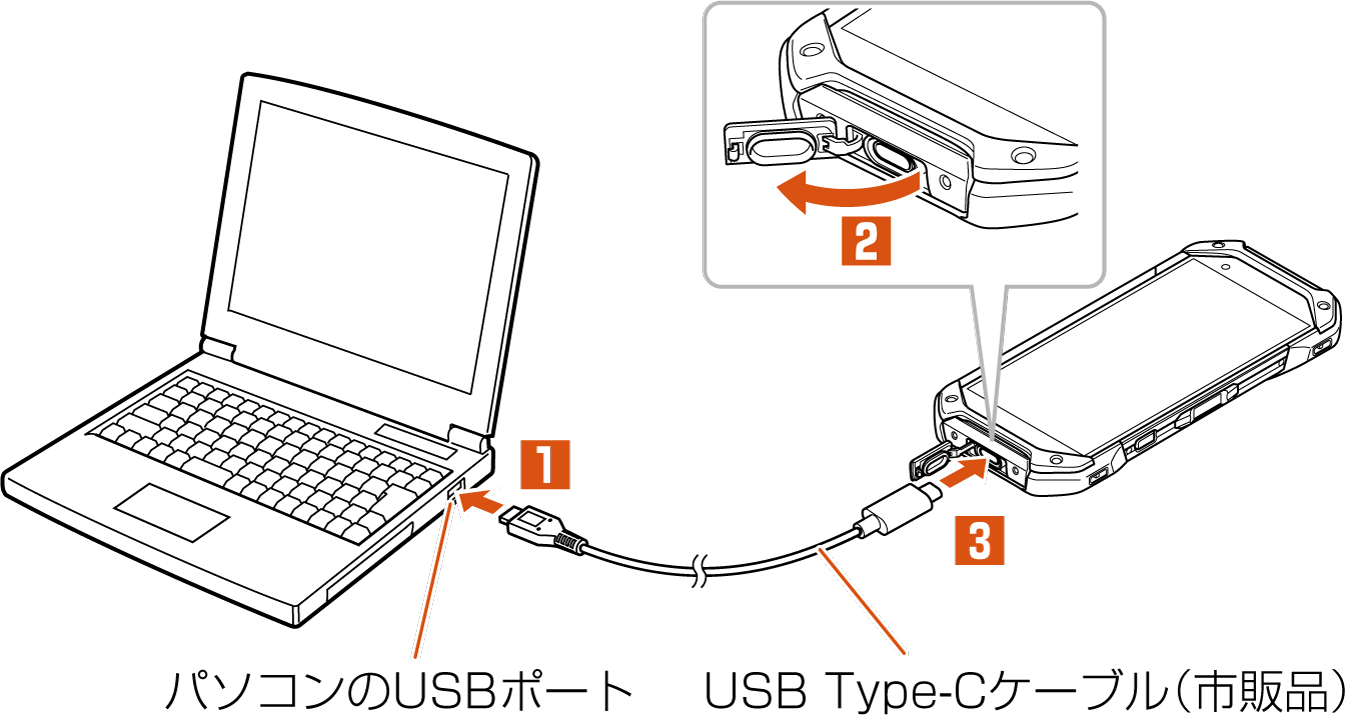 2

1

3

パソコンのUSBポート

USB Type-Cケーブル（市販品）