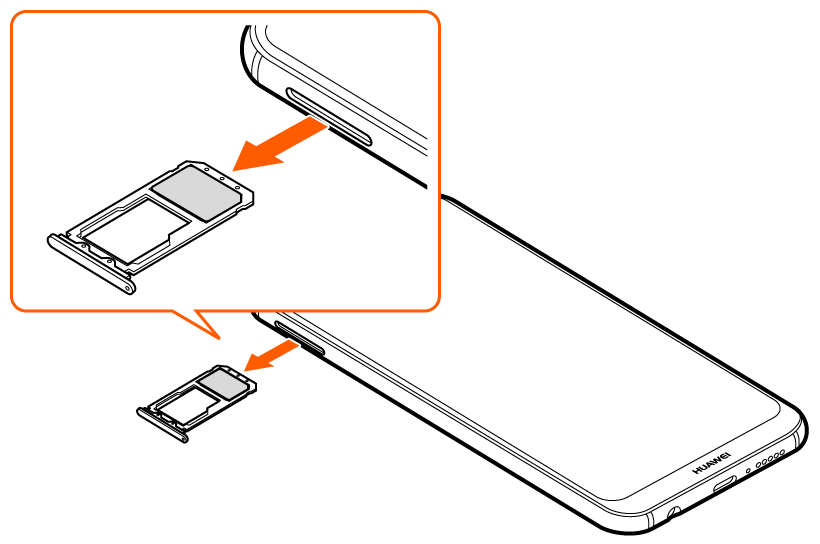 HUAWEI