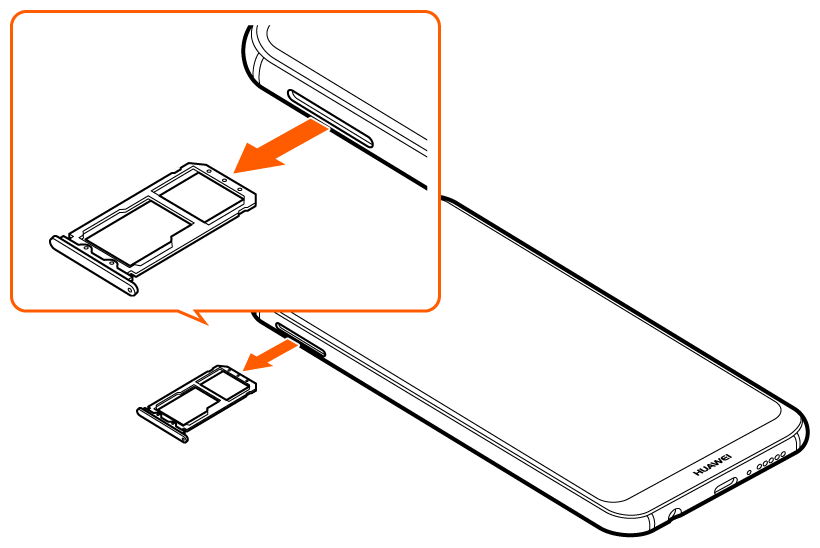 HUAWEI