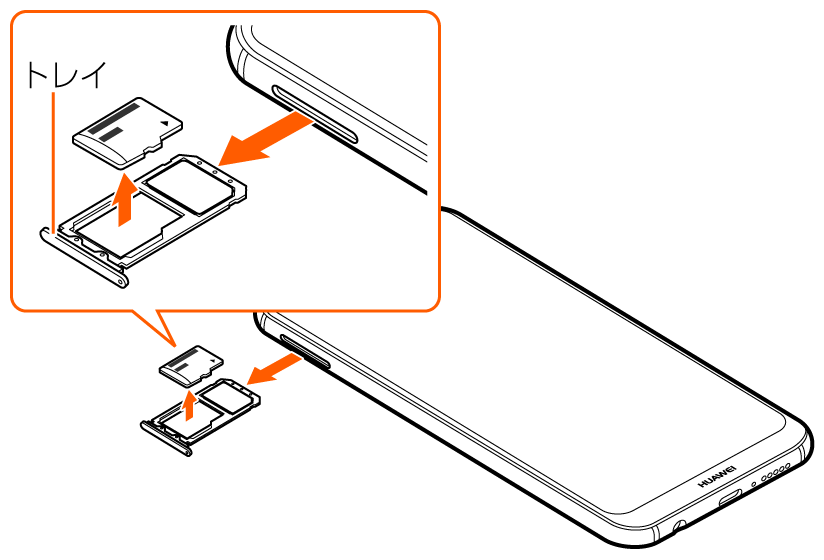 トレイ

HUAWEI