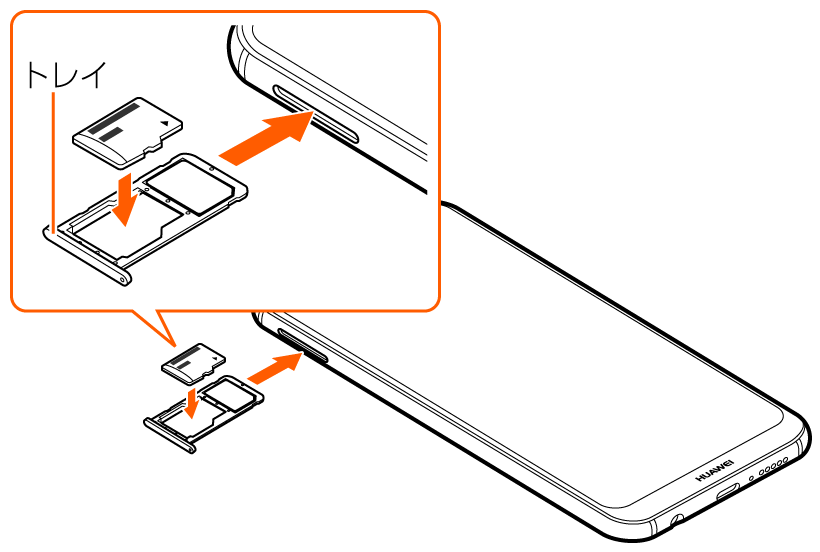 トレイ

HUAWEI