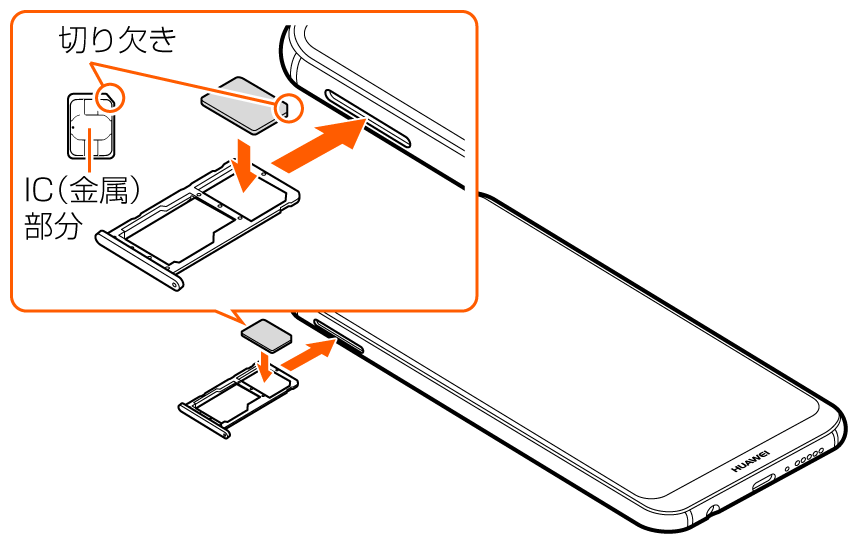 切り欠き

IC(金属)部分

HUAWEI