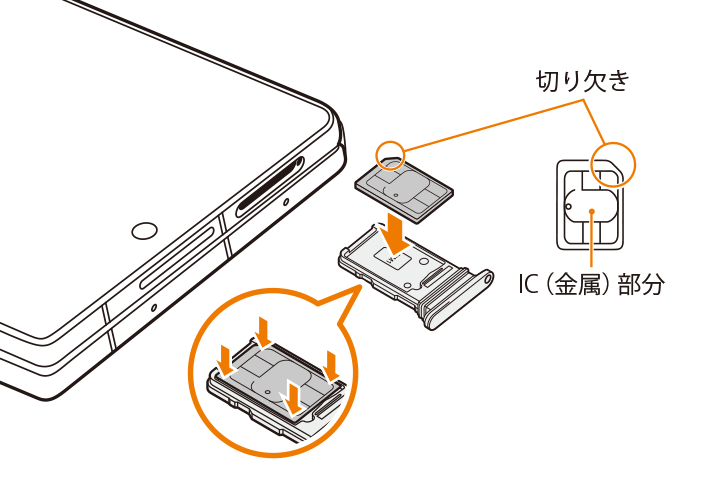 切り欠き

IC（金属）部分