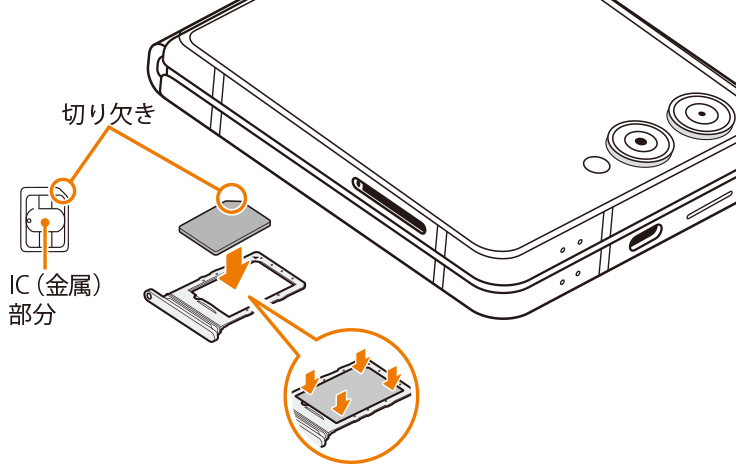 切り欠き

IC（金属）部分