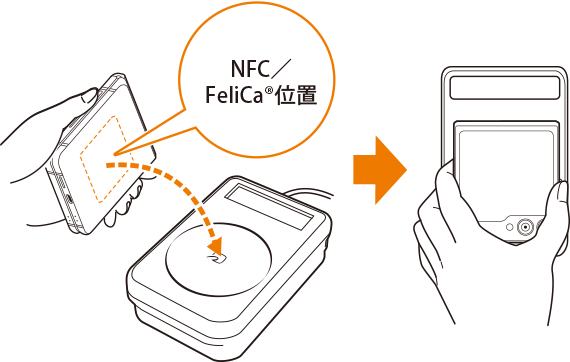 NFC／
FeliCa®位置