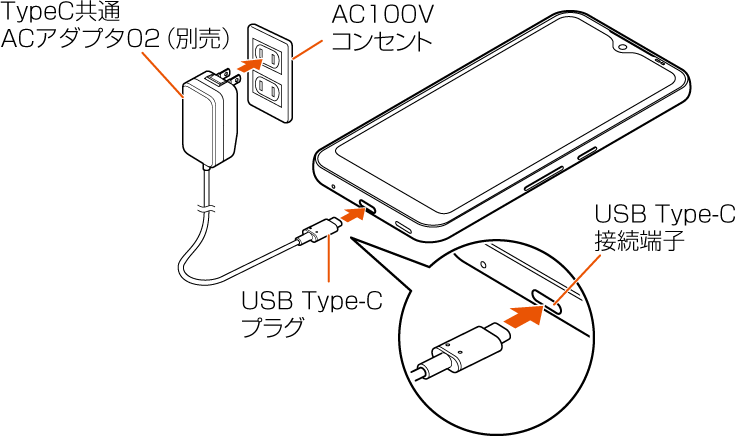 TypeC共通
ACアダプタ02（別売）

AC100V
コンセント

USB Type-C
接続端子

USB Type-C
プラグ