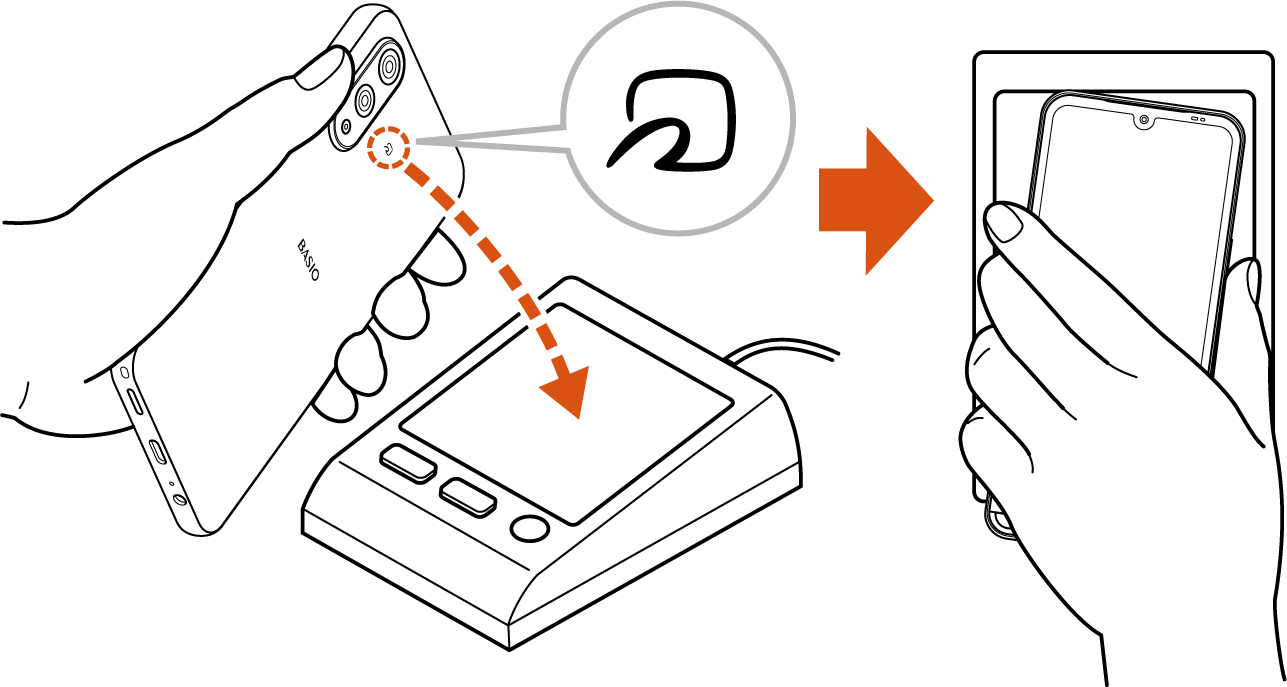 BASIO