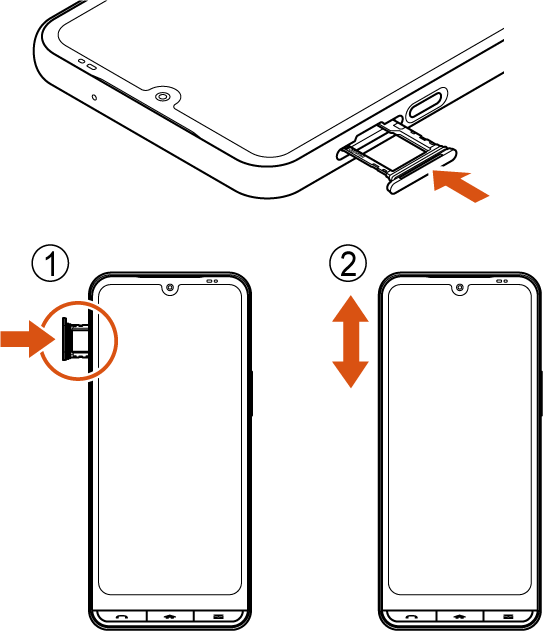 ①
②