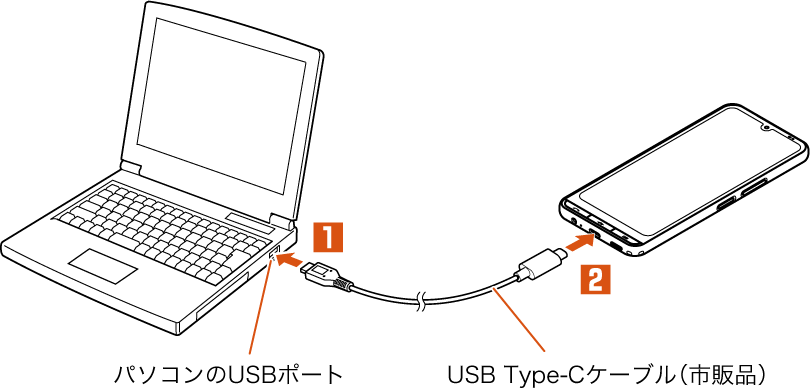 1

2

パソコンのUSBポート

USB Type-Cケーブル（市販品）