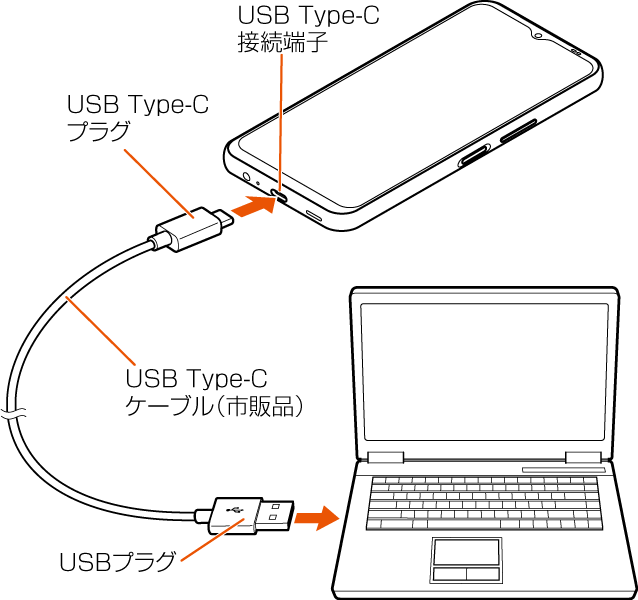 USB Type-C
接続端子

USB Type-C
プラグ

USB Type-C
ケーブル（市販品）

USBプラグ