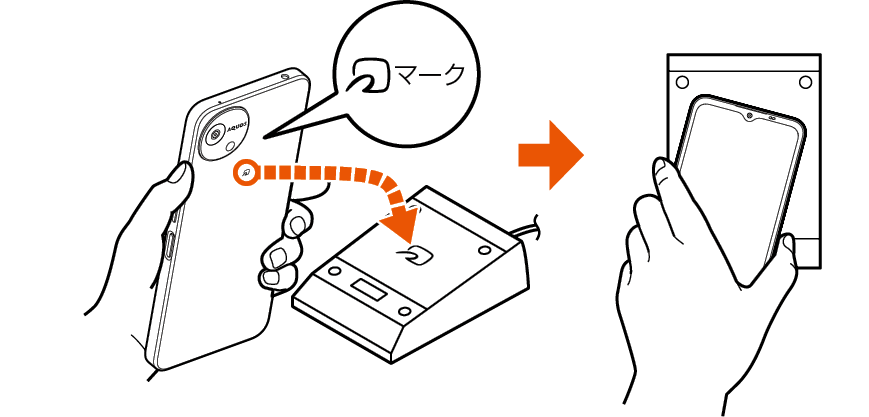 マーク

AQUOS