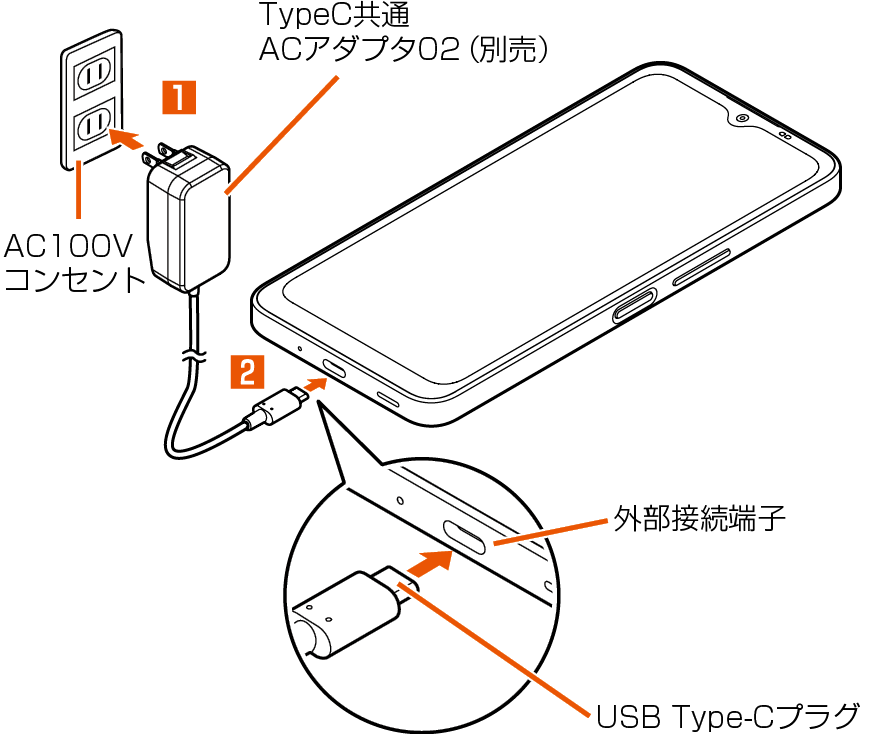 TypeC共通
ACアダプタ02（別売）

1

AC100V
コンセント

2

外部接続端子

USB Type-Cプラグ