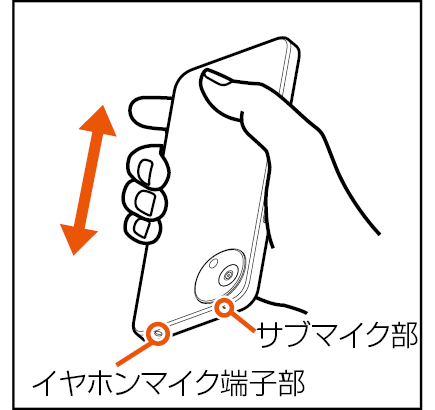 サブマイク部
イヤホンマイク端子部