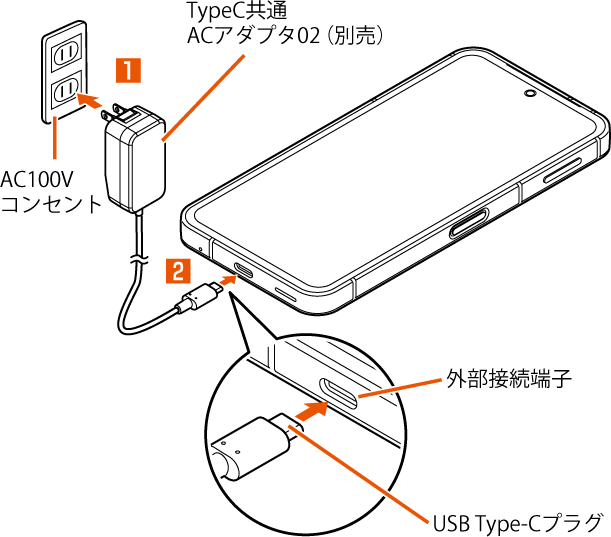 TypeC共通
ACアダプタ02（別売）

1

AC100V
コンセント

2

外部接続端子

USB Type-Cプラグ