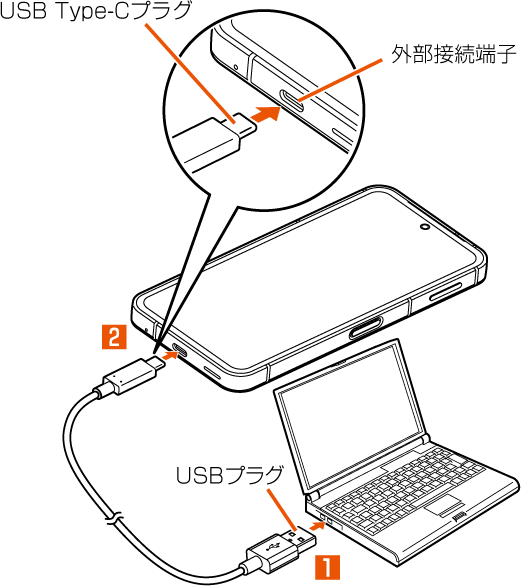 USB Type-Cプラグ

外部接続端子

2

USBプラグ

1