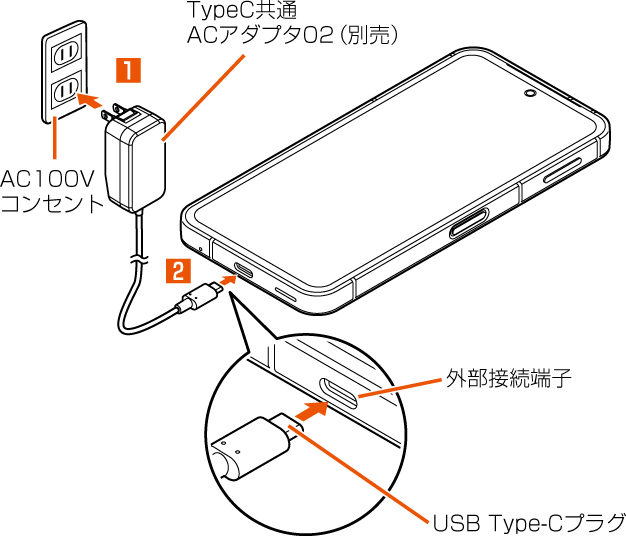 TypeC共通
ACアダプタ02（別売）

1

AC100V
コンセント

2

外部接続端子

USB Type-Cプラグ