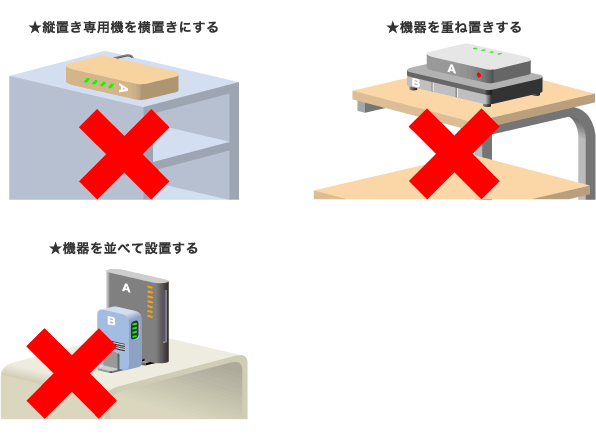 ★縦置き専用機を横置きにする

A

★機器を重ね置きする

A

B

★機器を並べて設置する

A

B