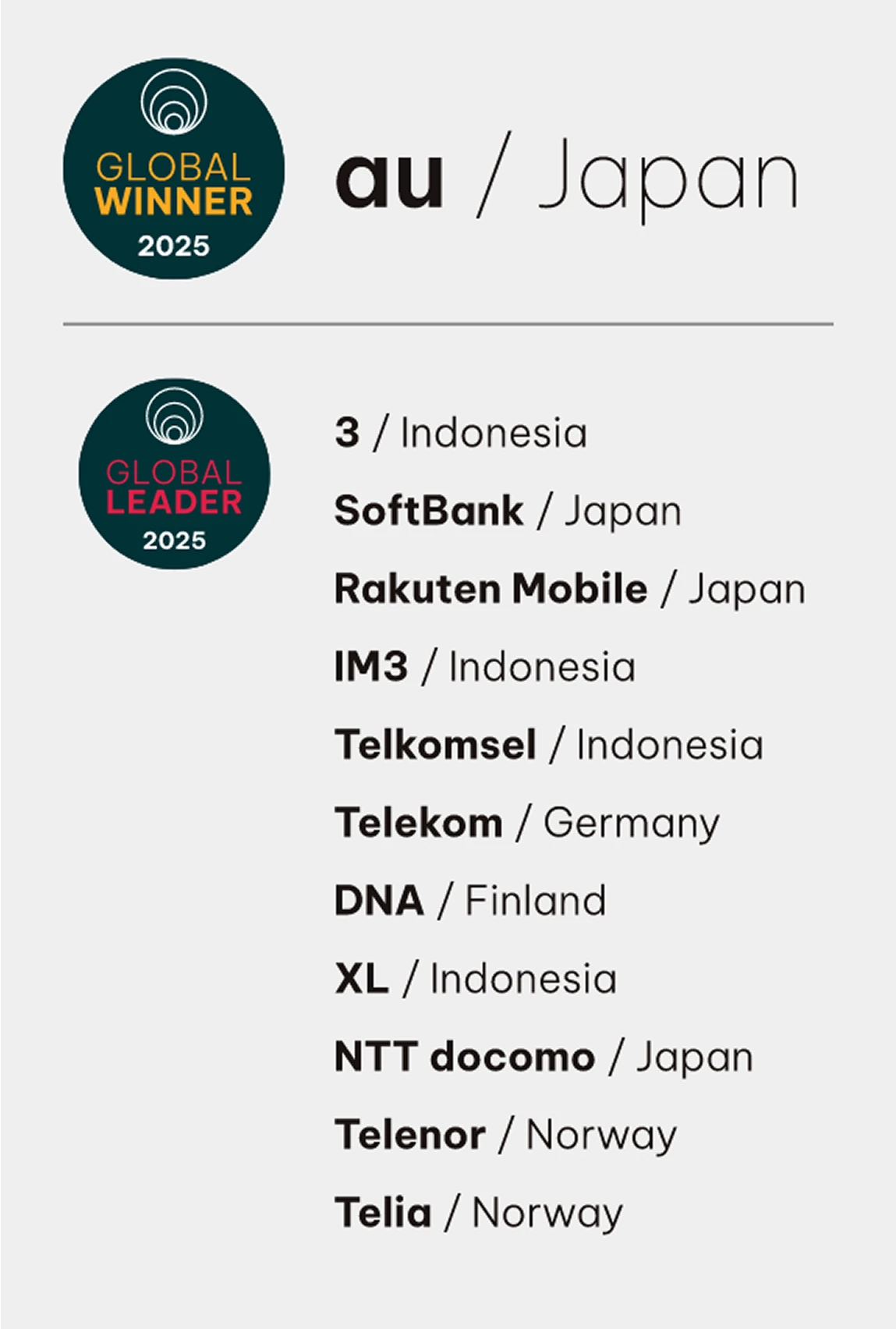 GLOBAL
WINNER
2025

au / Japan

GLOBAL
LEADER
2025

3 / Indonesia

SoftBank / Japan

Rakuten Mobile / Japan

IM3 / Indonesia

Telkomsel / Indonesia

Telekom / Germany

DNA / Finland

XL / Indonesia

NTT docomo / Japan

Telenor / Norway

Telia / Norway