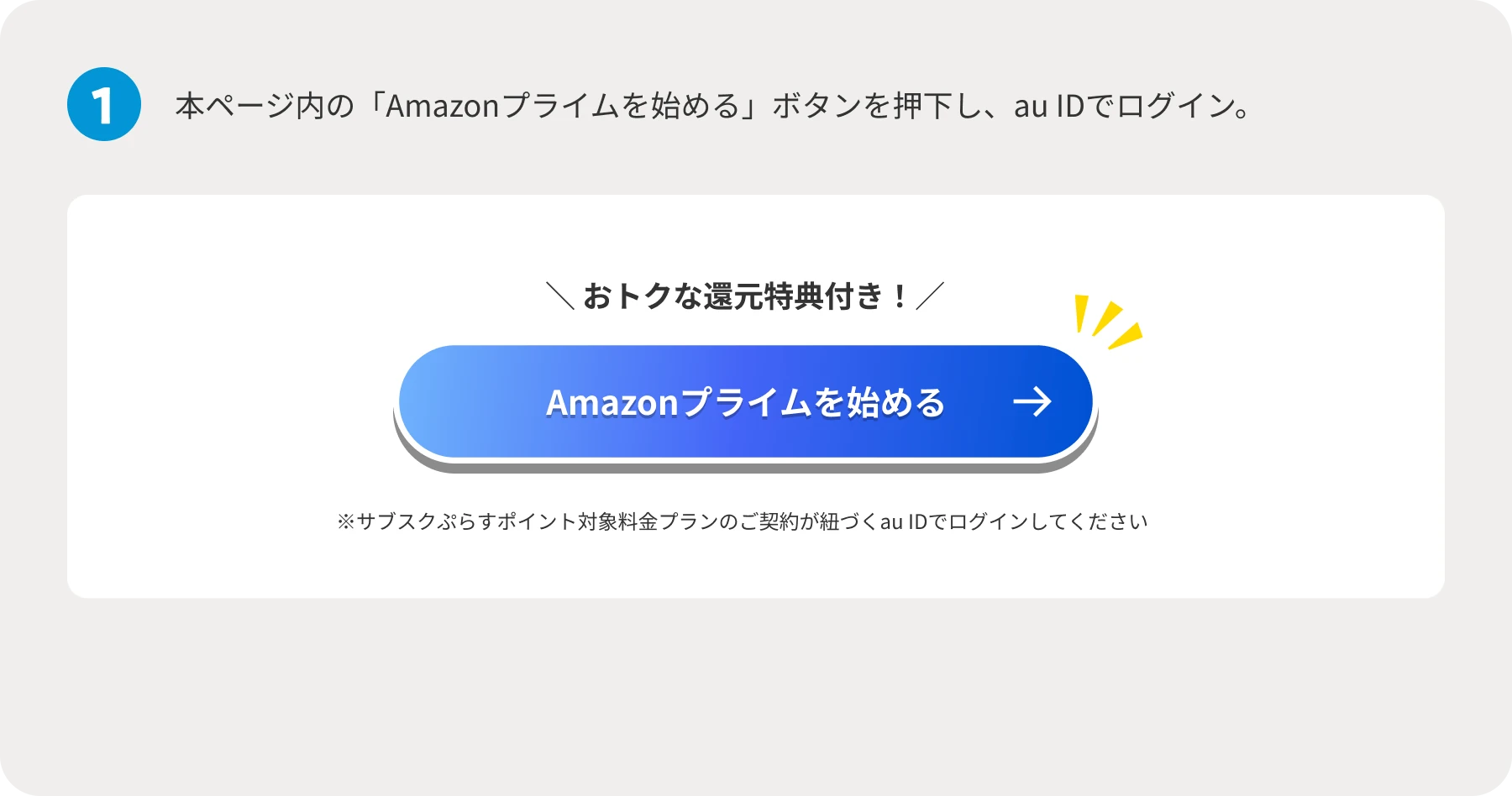 1

本ページ内の「Amazonプライムを始める」ボタンを押下し、au IDでログイン。

＼おトクな還元特典付き！／

Amazonプライムを始める →

※サブスクぷらすポイント対象料金プランのご契約が紐づくau IDでログインしてください